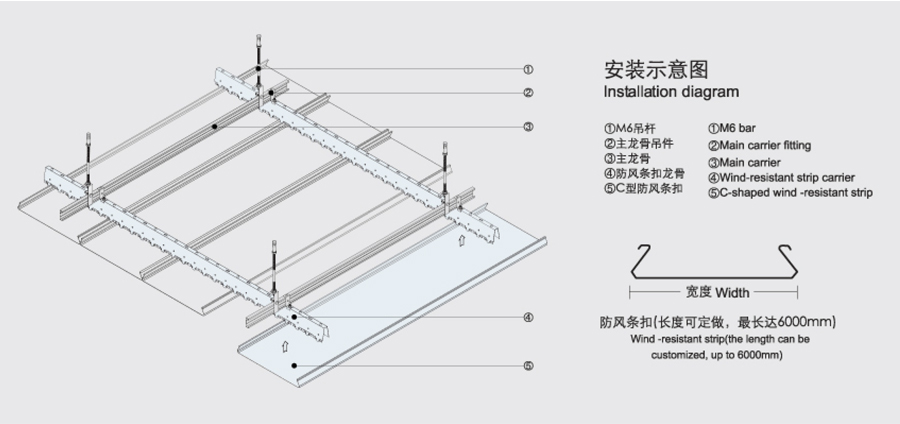 ①

②

③

④

⑤

安装示意图
Installation diagram

①M6吊杆
②主龙骨吊件
③主龙骨
④防风条扣龙骨
⑤C型防风条扣

①M6 bar
②Main carrier fitting
③Main carrier
④Wind-resistant strip carrier
⑤C-shaped wind -resistant strip

宽度 Width

防风条扣(长度可定做，最长达6000mm)
Wind -resistant strip(the length can be customized, up to 6000mm)